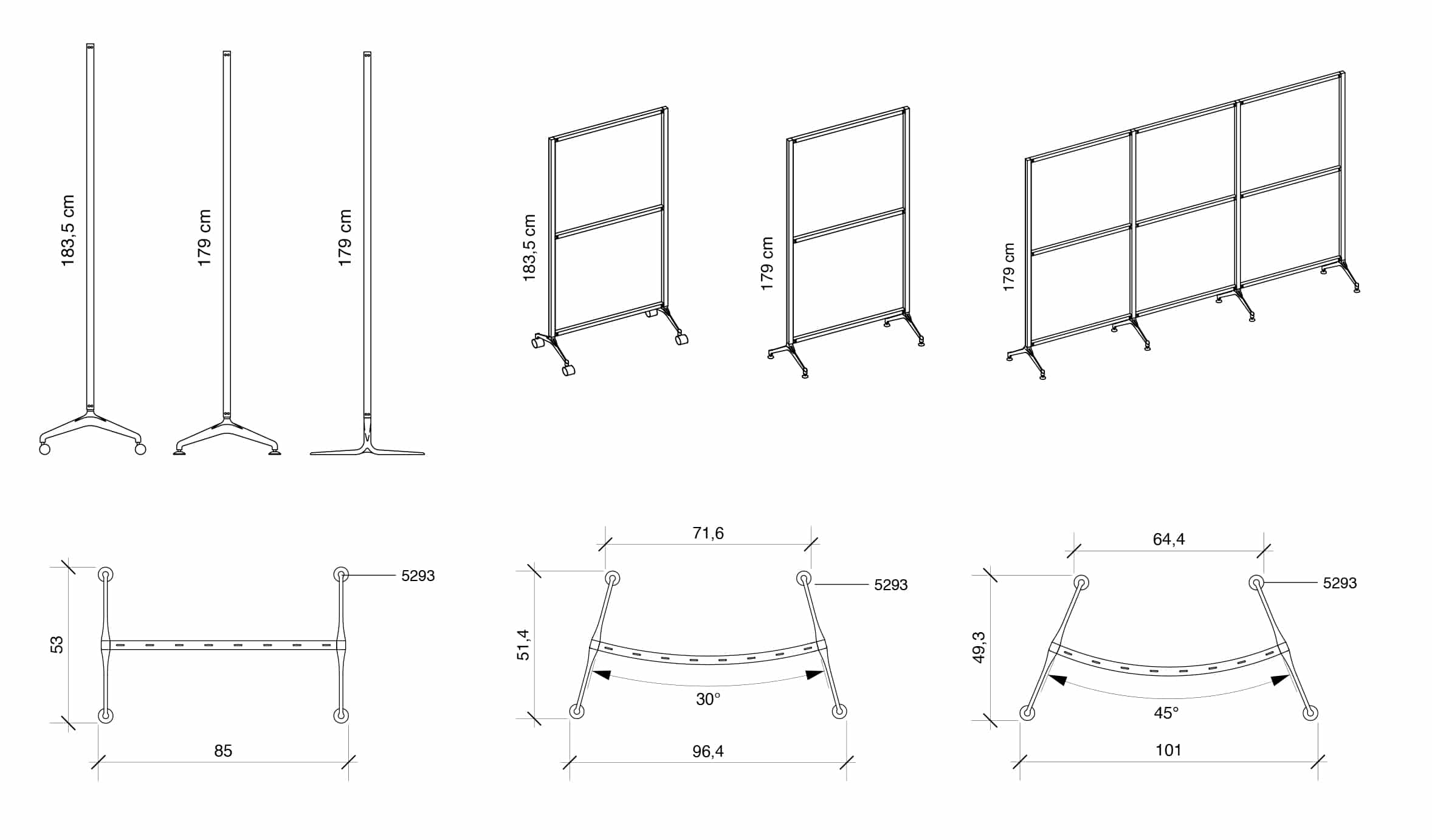 183,5 cm

179 cm

179 cm

183,5 cm

179 cm

179 cm

53

5293

85

71,6

51,4

5293

30°

96,4

64,4

49,3

5293

45°

101